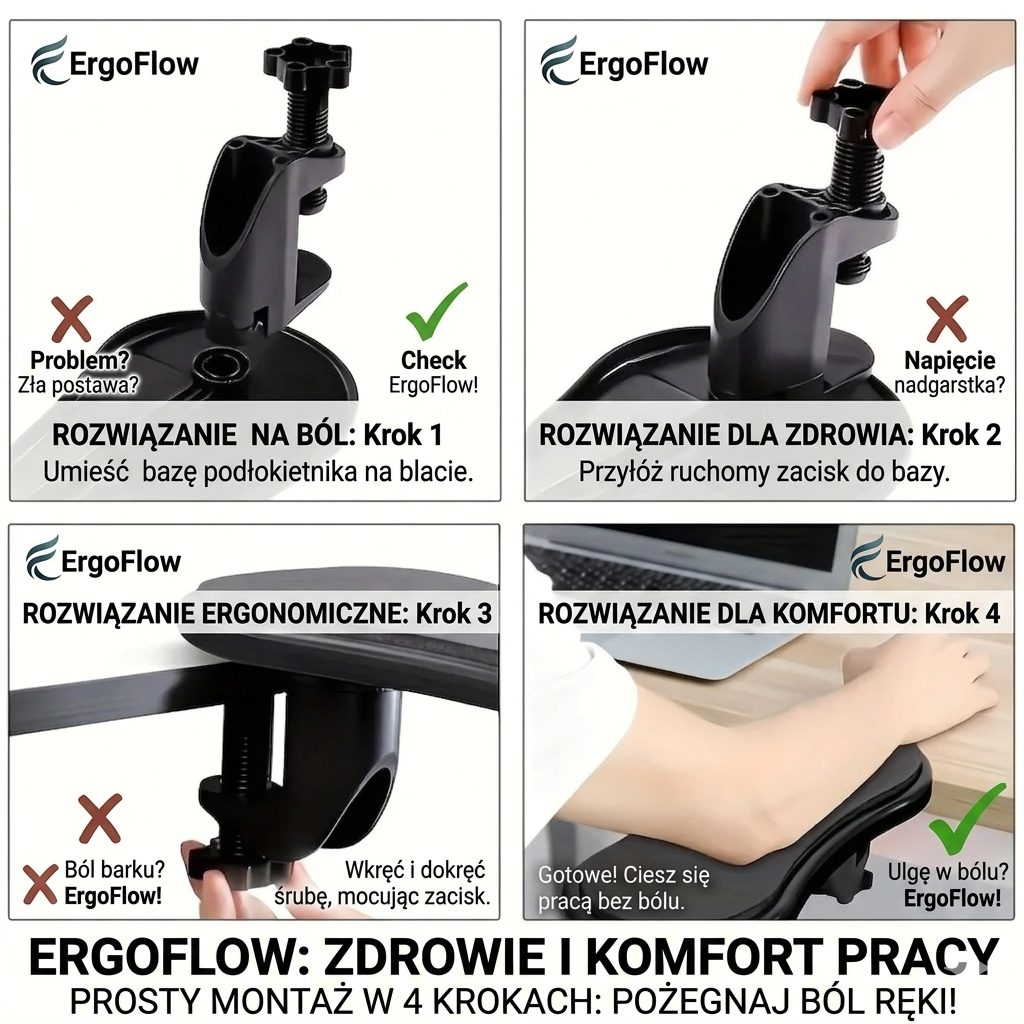 ErgoFlow

Problem?
Zła postawa?

Check
ErgoFlow!

ROZWIĄZANIE NA BÓL: Krok 1
Umieść bazę podłokietnika na blacie.

ErgoFlow

Napięcie
nadgarstka?

ROZWIĄZANIE DLA ZDROWIA: Krok 2
Przyłóż ruchomy zacisk do bazy.

ErgoFlow

ROZWIĄZANIE ERGONOMICZNE: Krok 3

Ból barku?
ErgoFlow!

Wkręć i dokręć śrubę, mocując zacisk.

ErgoFlow

ROZWIĄZANIE DLA KOMFORTU: Krok 4

Gotowe! Ciesz się pracą bez bólu.

Ulgę w bólu?
ErgoFlow!

ERGOFLOW: ZDROWIE I KOMFORT PRACY
PROSTY MONTAŻ W 4 KROKACH: POŻEGNAJ BÓL RĘKI!